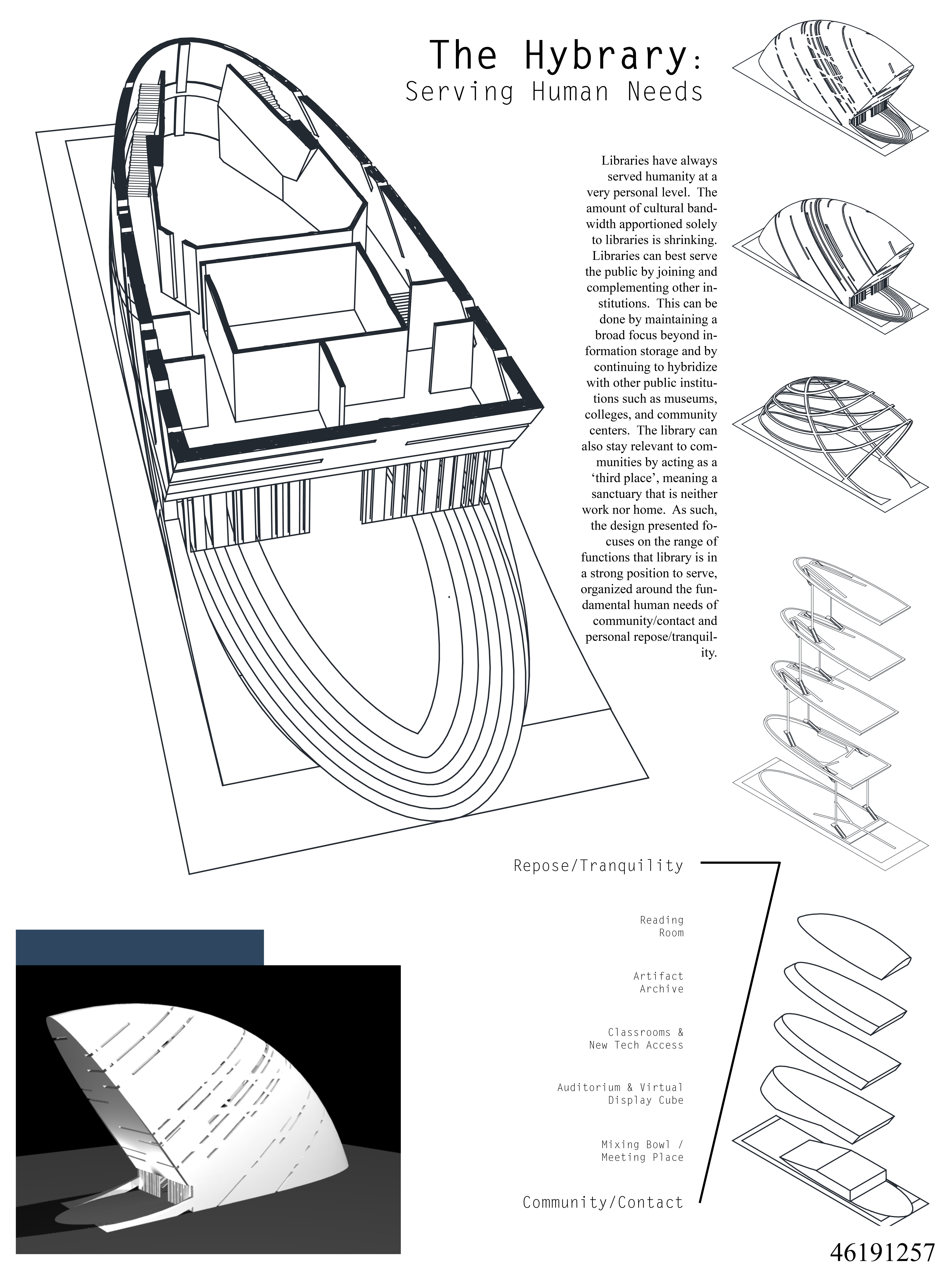 The Hybrary:
Serving Human Needs

Libraries have always served humanity at a very personal level. The amount of cultural bandwidth apportioned solely to libraries is shrinking. Libraries can best serve the public by joining and complementing other institutions. This can be done by maintaining a broad focus beyond information storage and by continuing to hybridize with other public institutions such as museums, colleges, and community centers. The library can also stay relevant to communities by acting as a 'third place', meaning a sanctuary that is neither work nor home. As such, the design presented focuses on the range of functions that library is in a strong position to serve, organized around the fundamental human needs of community/contact and personal repose/tranquility.

Repose/Tranquility

Reading Room

Artifact Archive

Classrooms & New Tech Access

Auditorium & Virtual Display Cube

Mixing Bowl / Meeting Place

Community/Contact

46191257